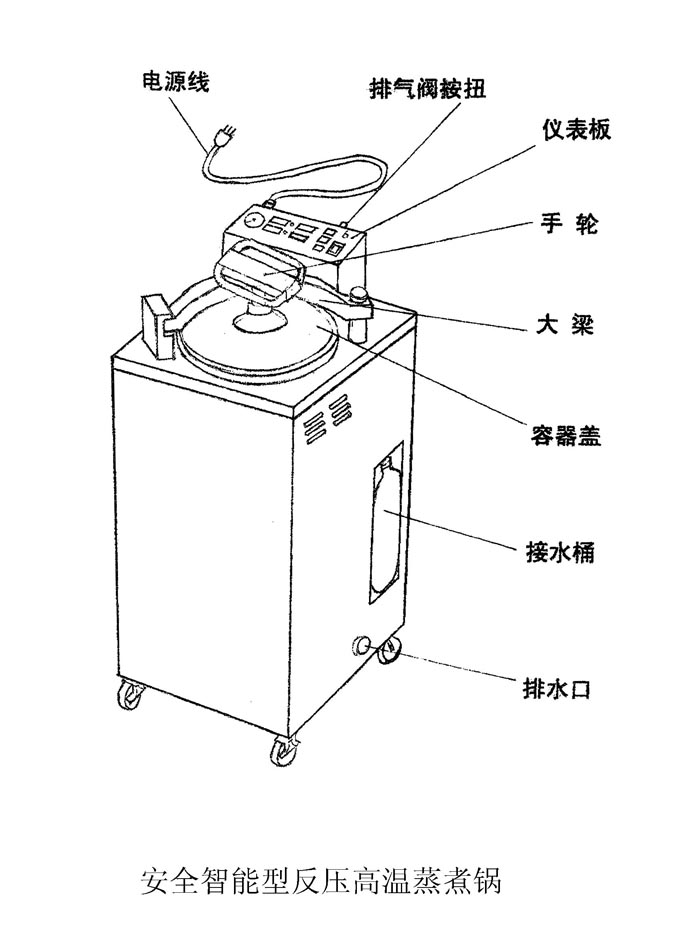 电源线

排气阀按扭

仪表板

手 轮

大 梁

容器盖

接水桶

排水口

安全智能型反压高温蒸煮锅