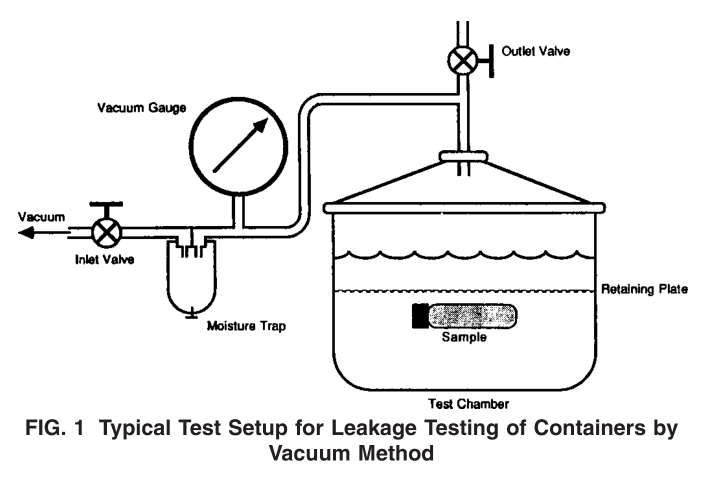 Outlet Valve

Vacuum Gauge

Vacuum

Inlet Valve

Moisture Trap

Retaining Plate

Sample

Test Chamber

FIG. 1 Typical Test Setup for Leakage Testing of Containers by Vacuum Method